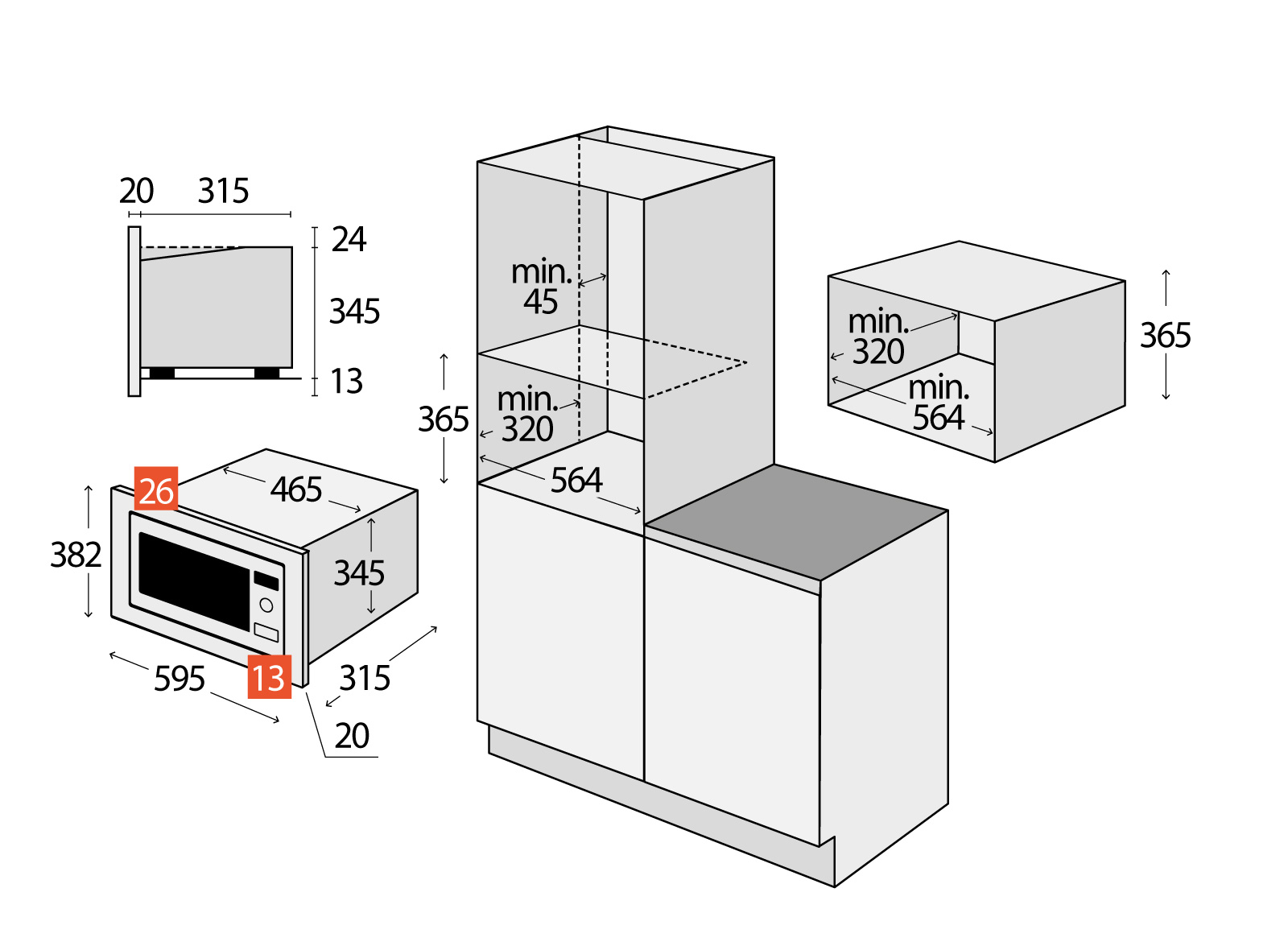 20 315

24

345

13

26

465

382

345

595

13

315

20

min.
45

365

min.
320

564

min.
320

min.
564

365