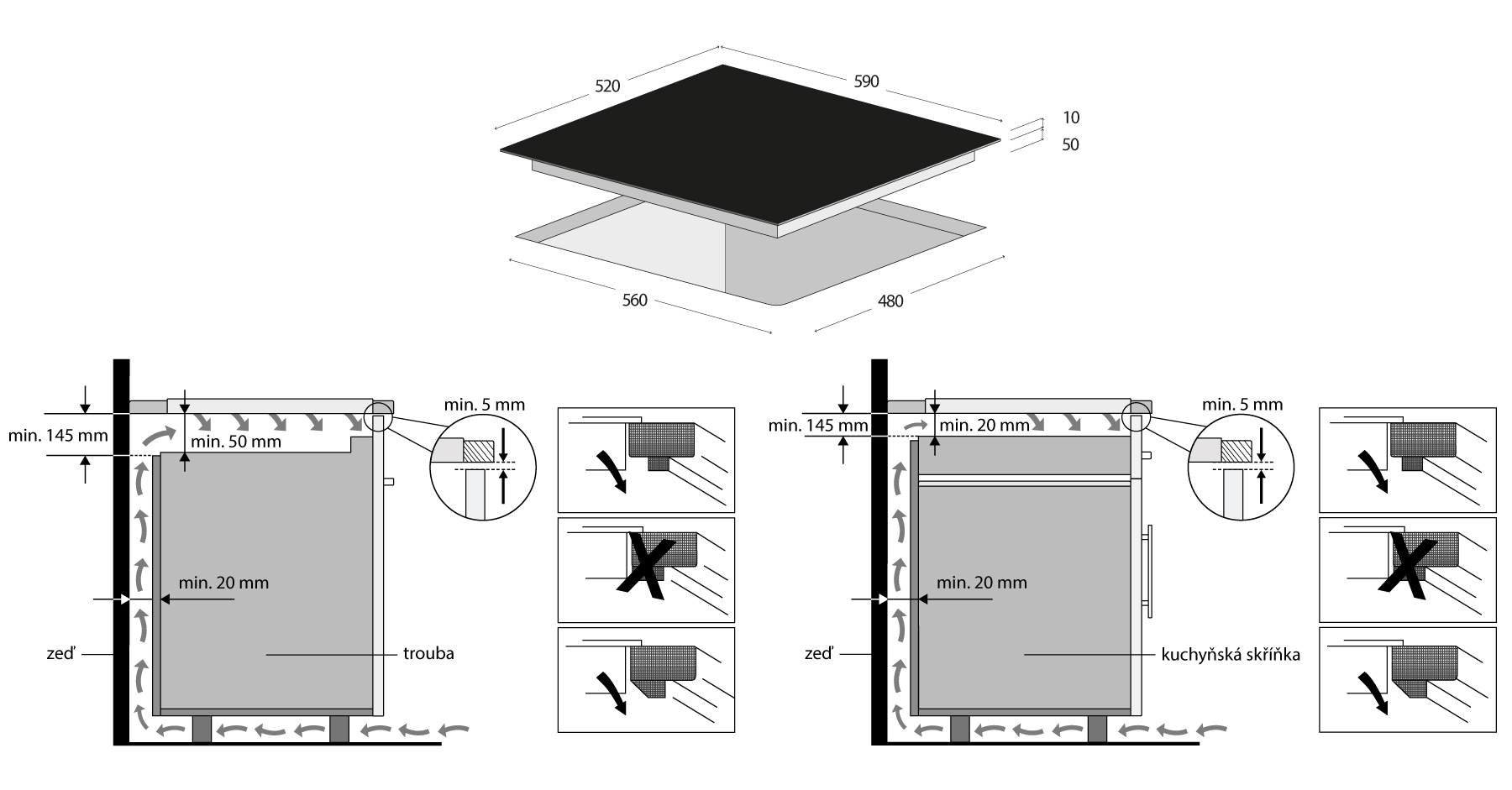 520
590
10
50
560
480

min. 145 mm
min. 50 mm
min. 5 mm
min. 20 mm
zeď
trouba

min. 145 mm
min. 20 mm
min. 5 mm
min. 20 mm
zeď
kuchyňská skříňka