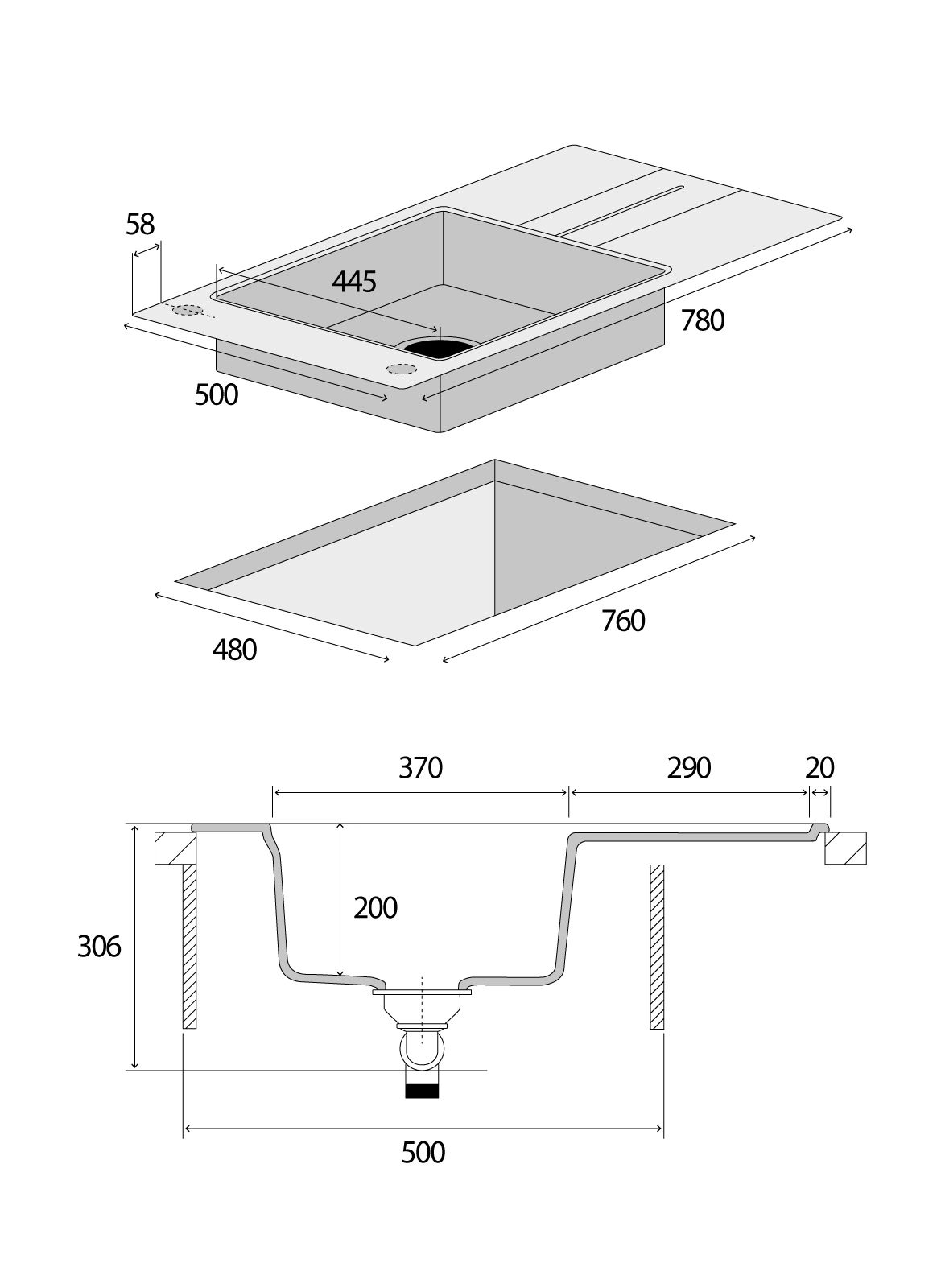 58
445
780
500
480
760
370
290
20
200
306
500